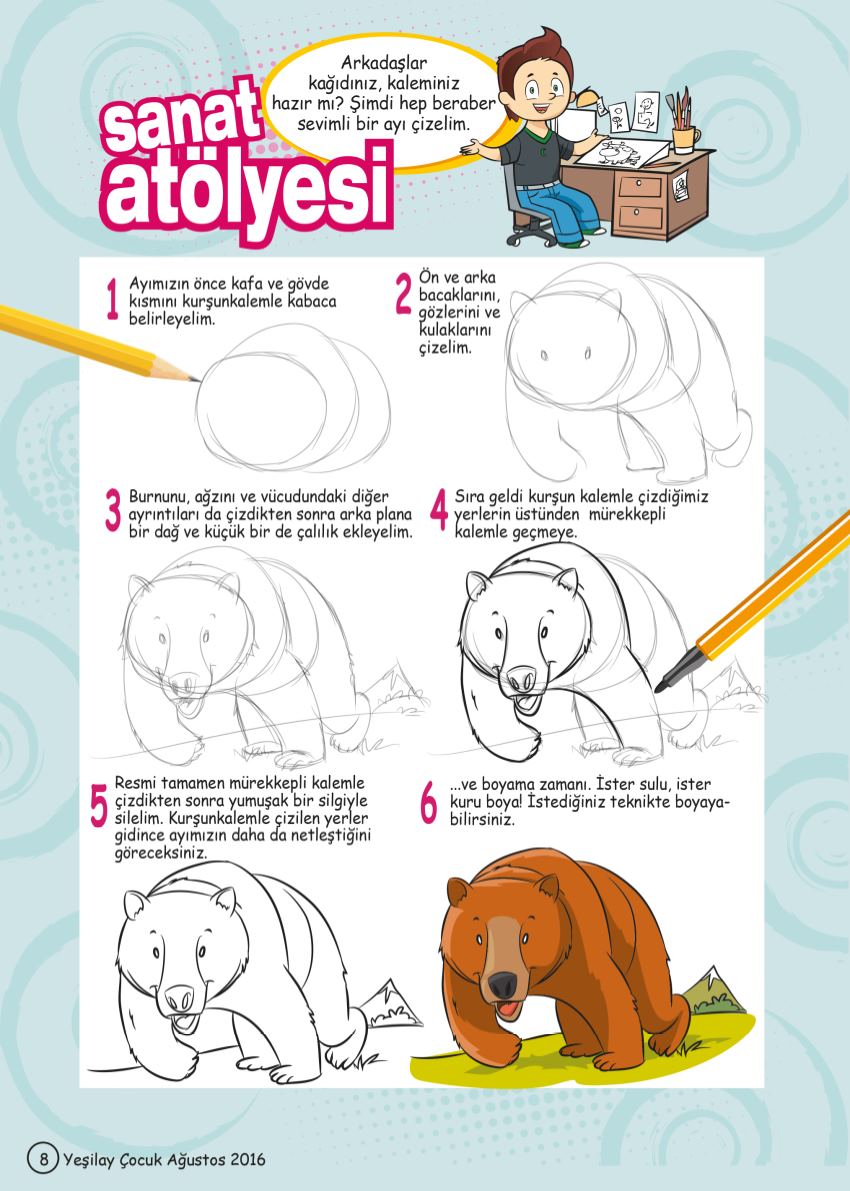 sanat atölyesi

Arkadaşlar kağıdınız, kaleminiz hazır mı? Şimdi hep beraber sevimli bir ayı çizelim.

1 Ayımızın önce kafa ve gövde kısmını kurşunkalemle kabaca belirleyelim.

2 Ön ve arka bacaklarını, gözlerini ve kulaklarını çizelim.

3 Burnunu, ağzını ve vücudundaki diğer ayrıntıları da çizdikten sonra arka plana bir dağ ve küçük bir de çalılık ekleyelim.

4 Sıra geldi kurşun kalemle çizdiğimiz yerlerin üstünden mürekkepli kalemle geçmeye.

5 Resmi tamamen mürekkepli kalemle çizdikten sonra yumuşak bir silgiyle silelim. Kurşunkalemle çizilen yerler gidince ayımızın daha da netleştiğini göreceksiniz.

6 ...ve boyama zamanı. İster sulu, ister kuru boya! İstediğiniz teknikte boyayabilirsiniz.

8 Yeşilay Çocuk Ağustos 2016