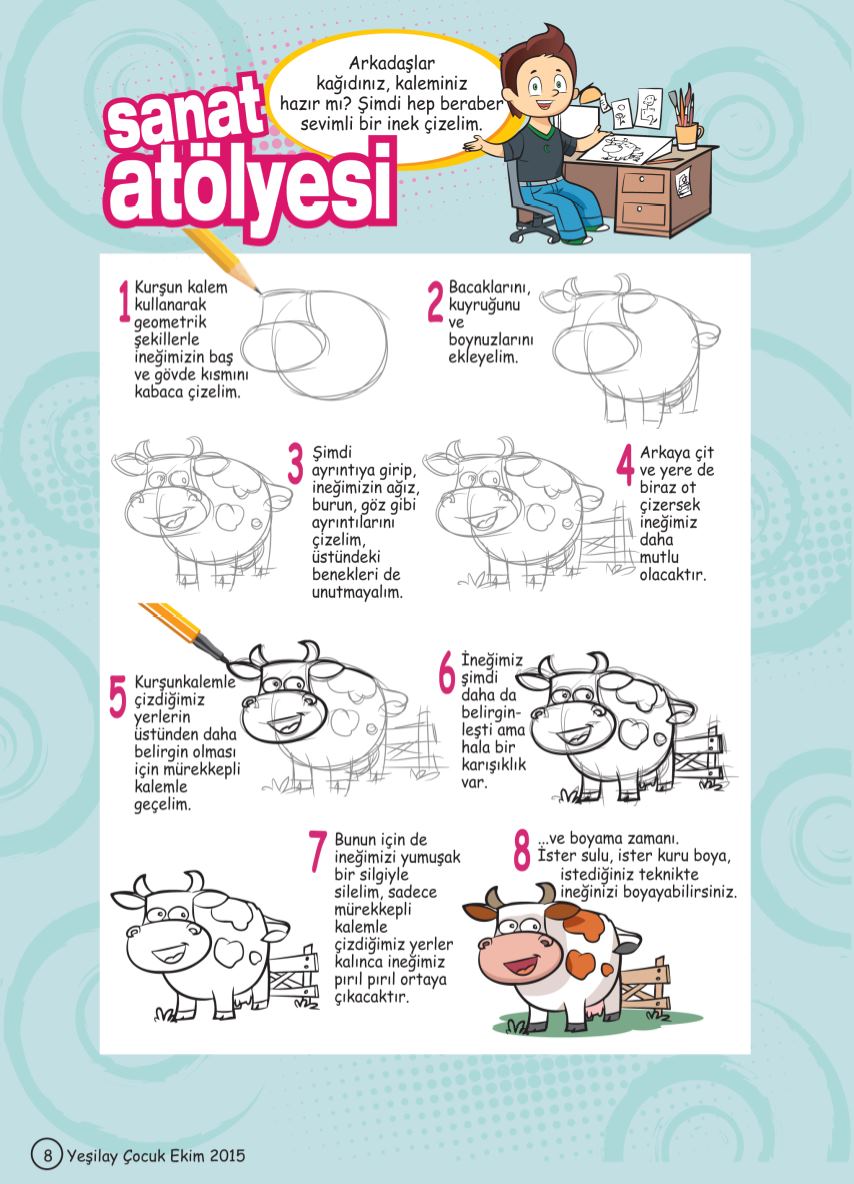 sanat atölyesi

Arkadaşlar kağıdınız, kaleminiz hazır mı? Şimdi hep beraber sevimli bir inek çizelim.

1 Kurşun kalem kullanarak geometrik şekillerle ineğimizin baş ve gövde kısmını kabaca çizelim.

2 Bacaklarını, kuyruğunu ve boynuzlarını ekleyelim.

3 Şimdi ayrıntıya girip, ineğimizin ağız, burun, göz gibi ayrıntılarını çizelim, üstündeki benekleri de unutmayalım.

4 Arkaya çit ve yere de biraz ot çizersek ineğimiz daha mutlu olacaktır.

5 Kurşunkalemle çizdiğimiz yerlerin üstünden daha belirgin olması için mürekkepli kalemle geçelim.

6 İneğimiz şimdi daha da belirginleşti ama hala bir karışıklık var.

7 Bunun için de ineğimizi yumuşak bir silgiyle silelim, sadece mürekkepli kalemle çizdiğimiz yerler kalınca ineğimiz pırıl pırıl ortaya çıkacaktır.

8 ...ve boyama zamanı. İster sulu, ister kuru boya, istediğiniz teknikte ineğinizi boyayabilirsiniz.

8 Yeşilay Çocuk Ekim 2015