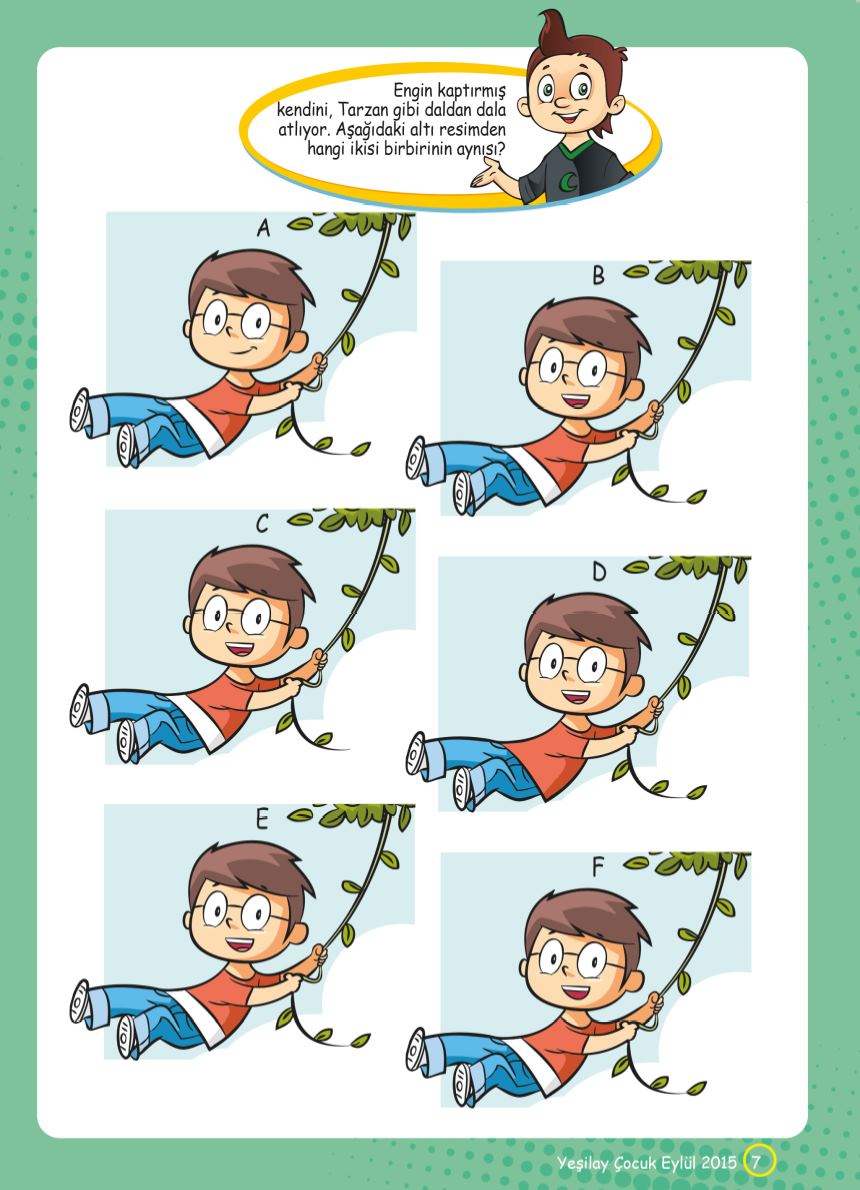 Engin kaptırmış kendini, Tarzan gibi daldan dala atlıyor. Aşağıdaki altı resimden hangi ikisi birbirinin aynısı?

A

B

C

D

E

F

Yeşilay Çocuk Eylül 2015 7