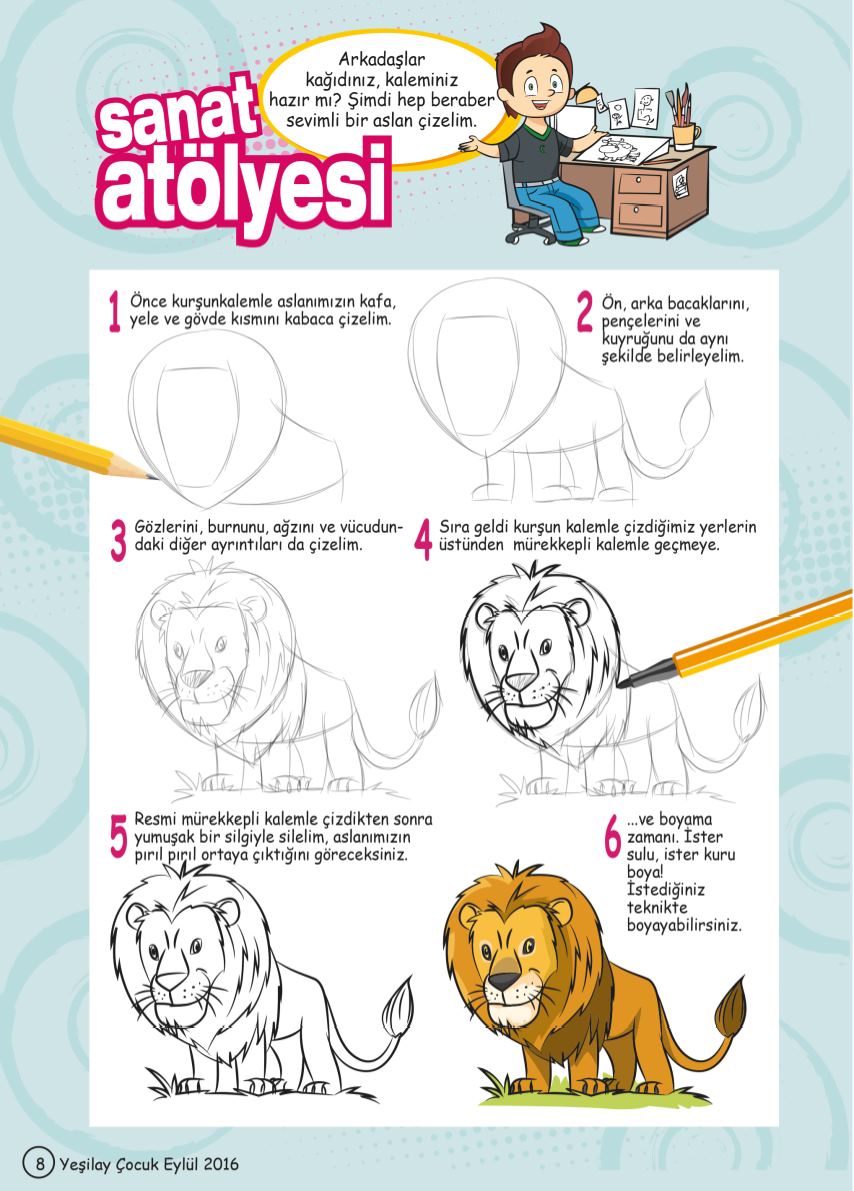 sanat atölyesi

Arkadaşlar kağıdınız, kaleminiz hazır mı? Şimdi hep beraber sevimli bir aslan çizelim.

1 Önce kurşunkalemle aslanımızın kafa, yele ve gövde kısmını kabaca çizelim.

2 Ön, arka bacaklarını, pençelerini ve kuyruğunu da aynı şekilde belirleyelim.

3 Gözlerini, burnunu, ağzını ve vücudundaki diğer ayrıntıları da çizelim.

4 Sıra geldi kurşun kalemle çizdiğimiz yerlerin üstünden mürekkepli kalemle geçmeye.

5 Resmi mürekkepli kalemle çizdikten sonra yumuşak bir silgiyle silelim, aslanımızın pırıl pırıl ortaya çıktığını göreceksiniz.

6 ...ve boyama zamanı. İster sulu, ister kuru boya! İstediğiniz teknikte boyayabilirsiniz.

8 Yeşilay Çocuk Eylül 2016