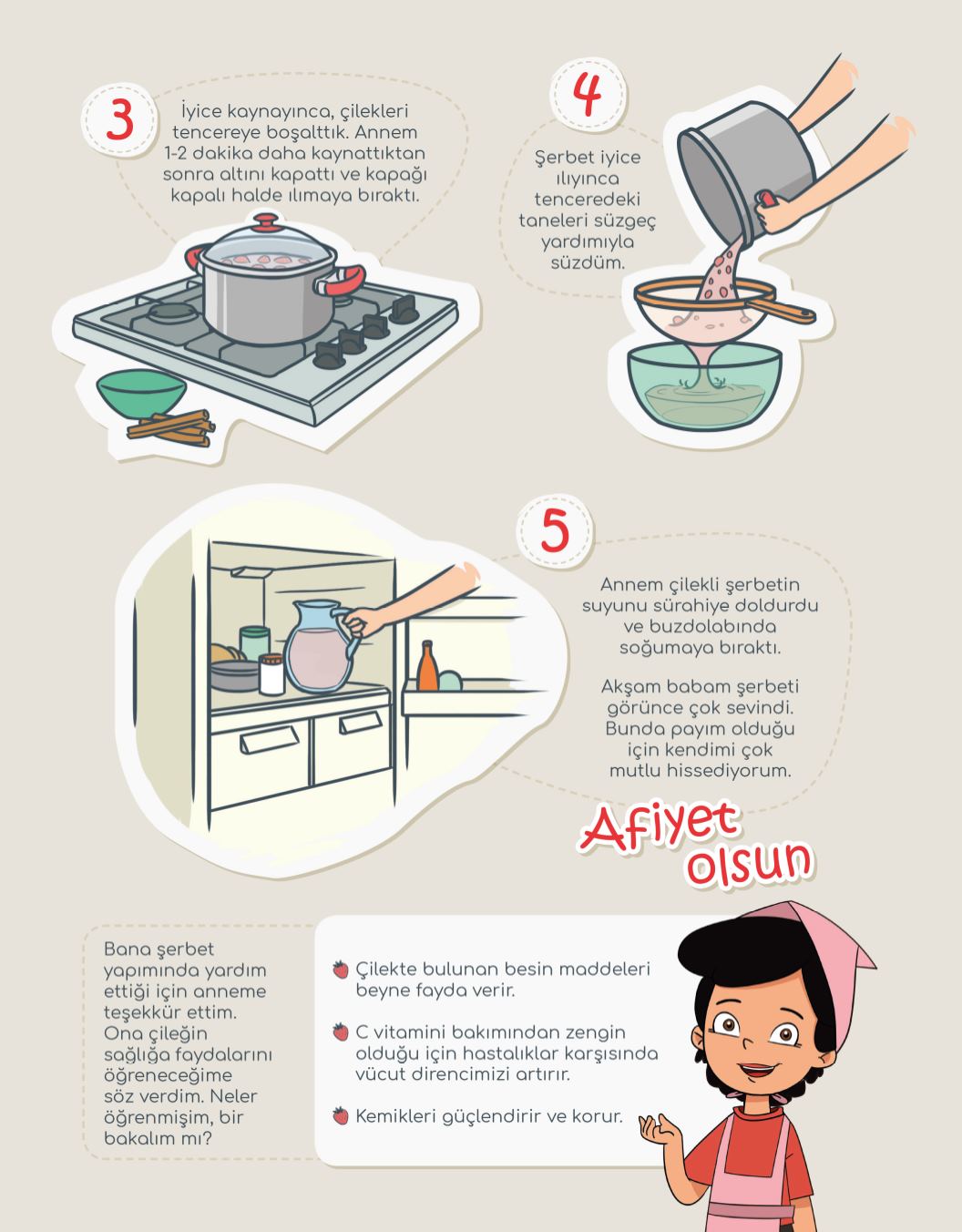 3

İyice kaynayınca, çilekleri tencereye boşalttık. Annem 1-2 dakika daha kaynattıktan sonra altını kapattı ve kapağı kapalı halde ılımaya bıraktı.

4

Şerbet iyice ılıyınca tenceredeki taneleri süzgeç yardımıyla süzdüm.

5

Annem çilekli şerbetin suyunu sürahiye doldurdu ve buzdolabında soğumaya bıraktı.

Akşam babam şerbeti görünce çok sevindi. Bunda payım olduğu için kendimi çok mutlu hissediyorum.

Afiyet olsun

Bana şerbet yapımında yardım ettiği için anneme teşekkür ettim. Ona çileğin sağlığa faydalarını öğreneceğime söz verdim. Neler öğrenmişim, bir bakalım mı?

Çilekte bulunan besin maddeleri beyne fayda verir.

C vitamini bakımından zengin olduğu için hastalıklar karşısında vücut direncimizi artırır.

Kemikleri güçlendirir ve korur.