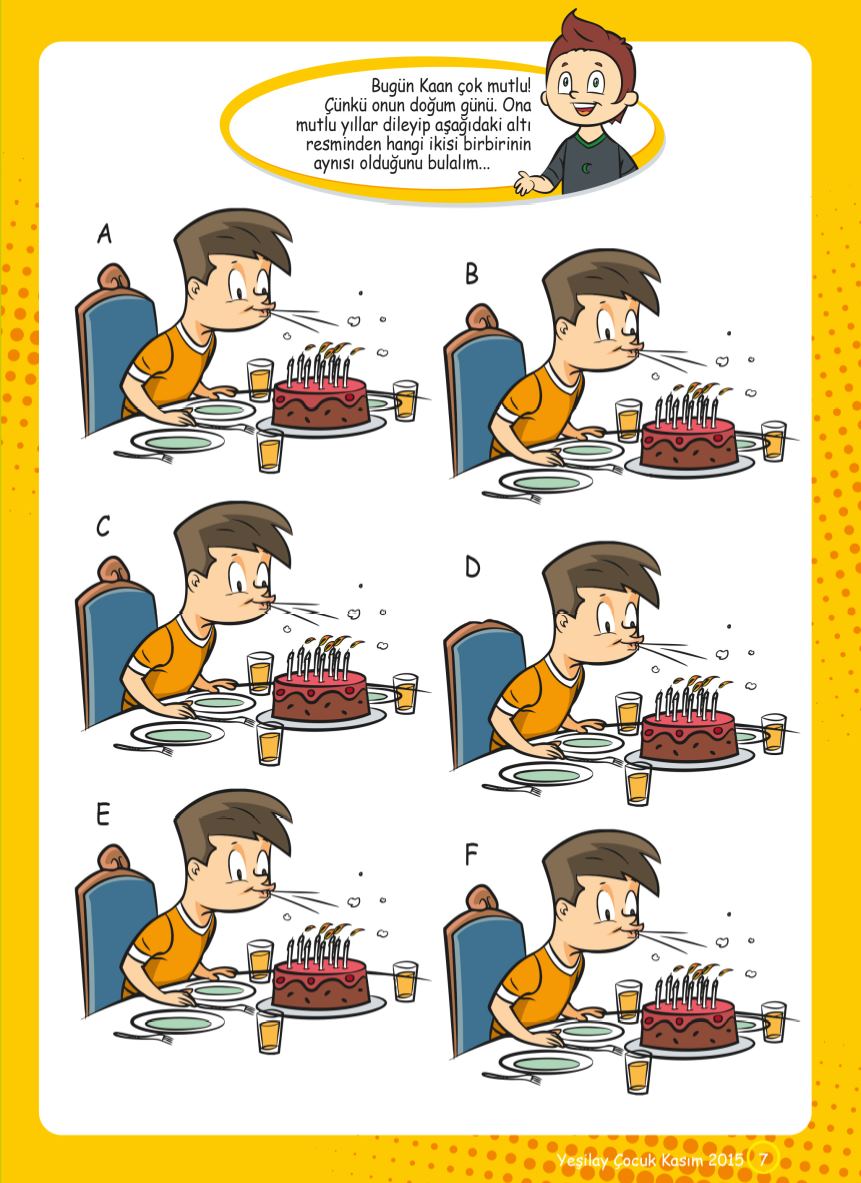 Bugün Kaan çok mutlu! Çünkü onun doğum günü. Ona mutlu yıllar dileyip aşağıdaki altı resminden hangi ikisi birbirinin aynısı olduğunu bulalım...

A

B

C

D

E

F

Yeşilay Çocuk Kasım 2015 7