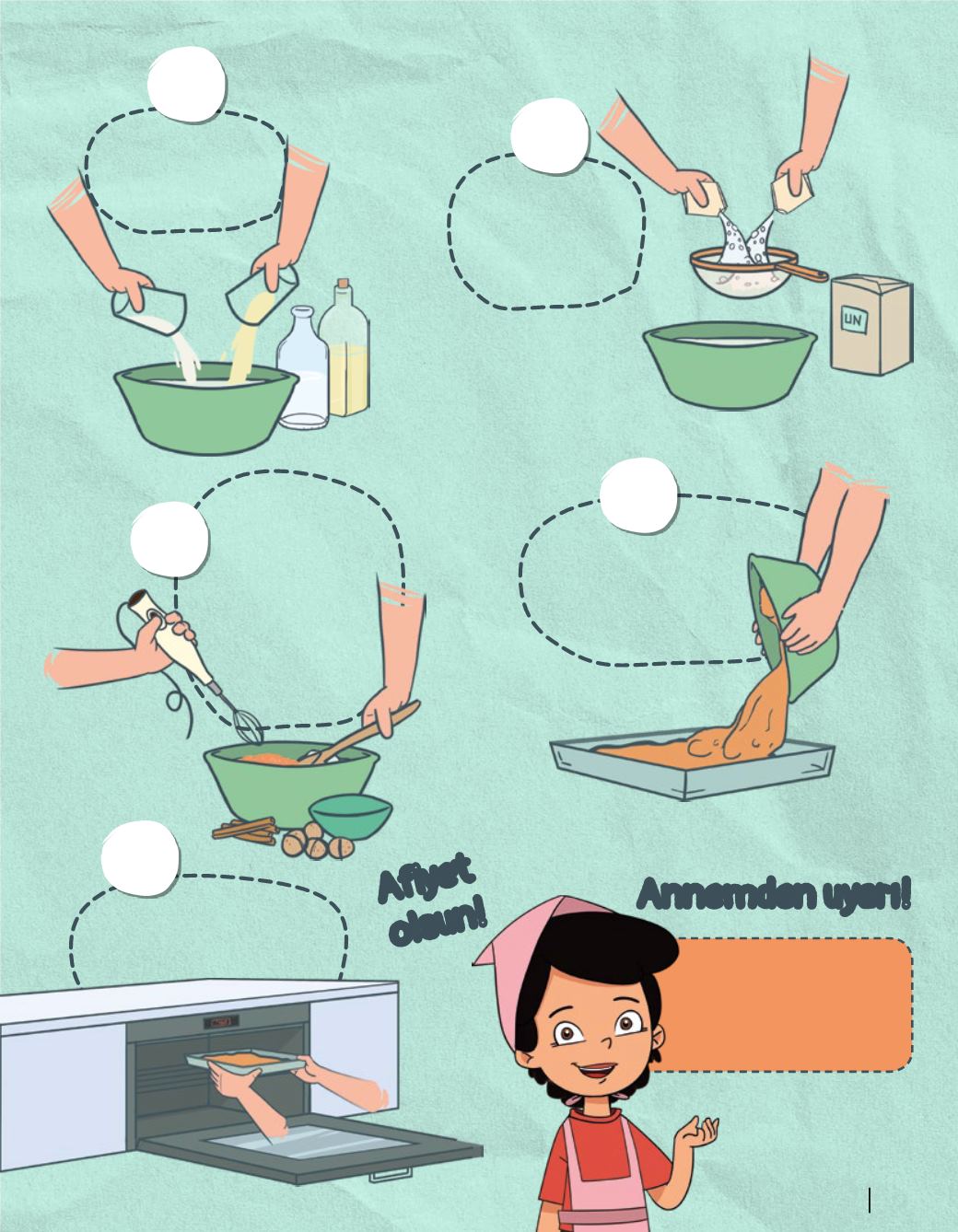 UN

Afiyet olsun!

Annemden uyarı!