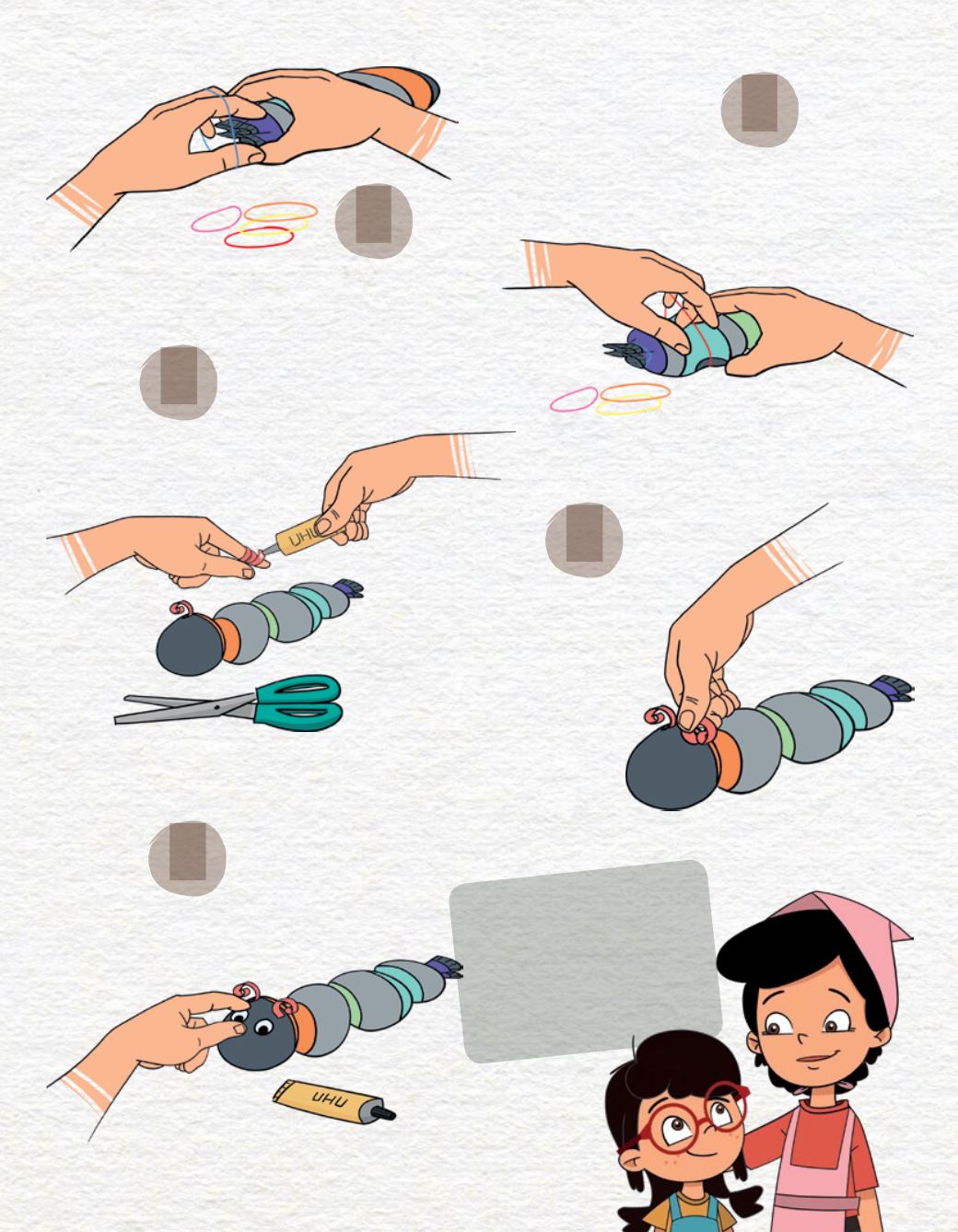 UHU

UHU